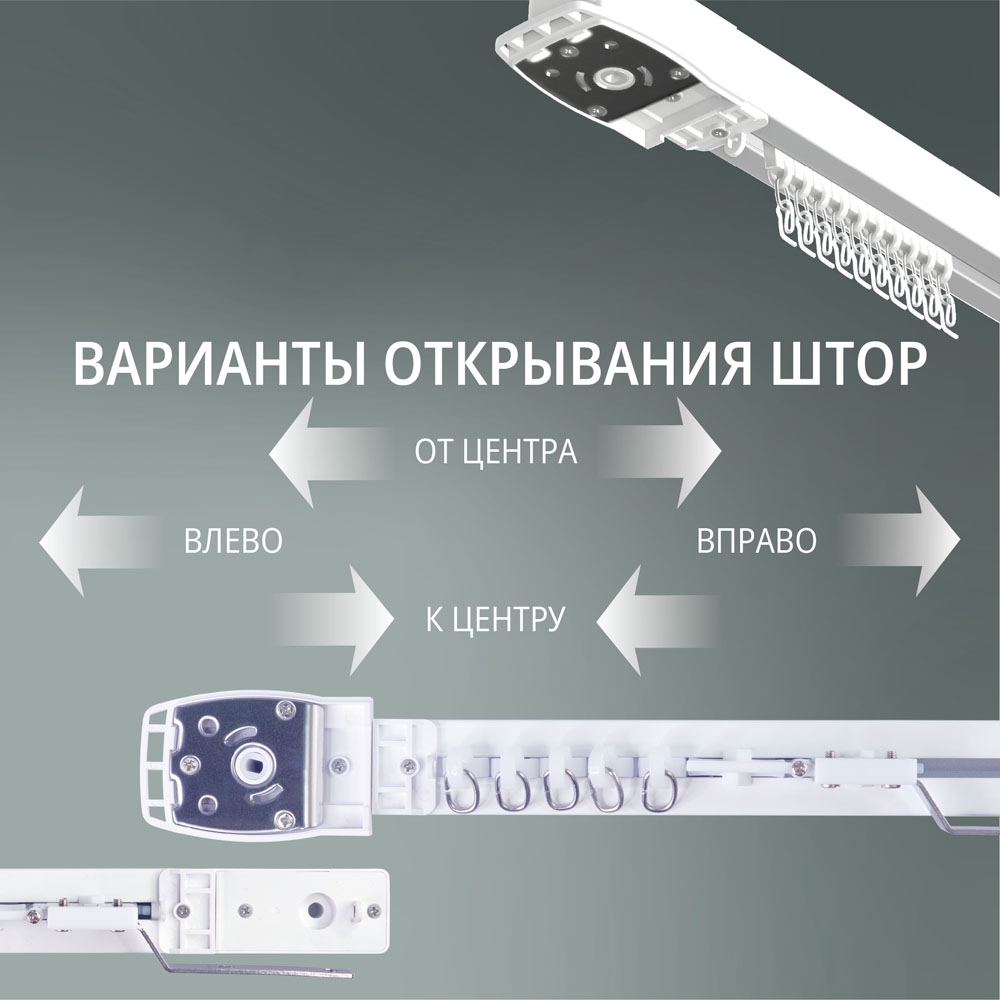 ВАРИАНТЫ ОТКРЫВАНИЯ ШТОР

ОТ ЦЕНТРА

ВЛЕВО

ВПРАВО

К ЦЕНТРУ